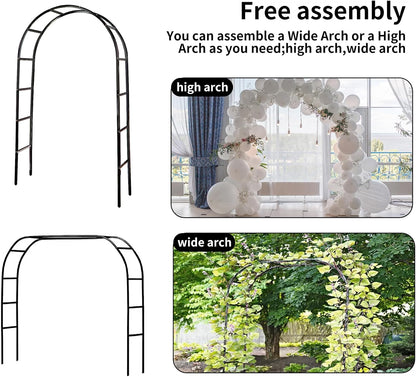 Free assembly

You can assemble a Wide Arch or a High Arch as you need;high arch,wide arch

high arch

wide arch