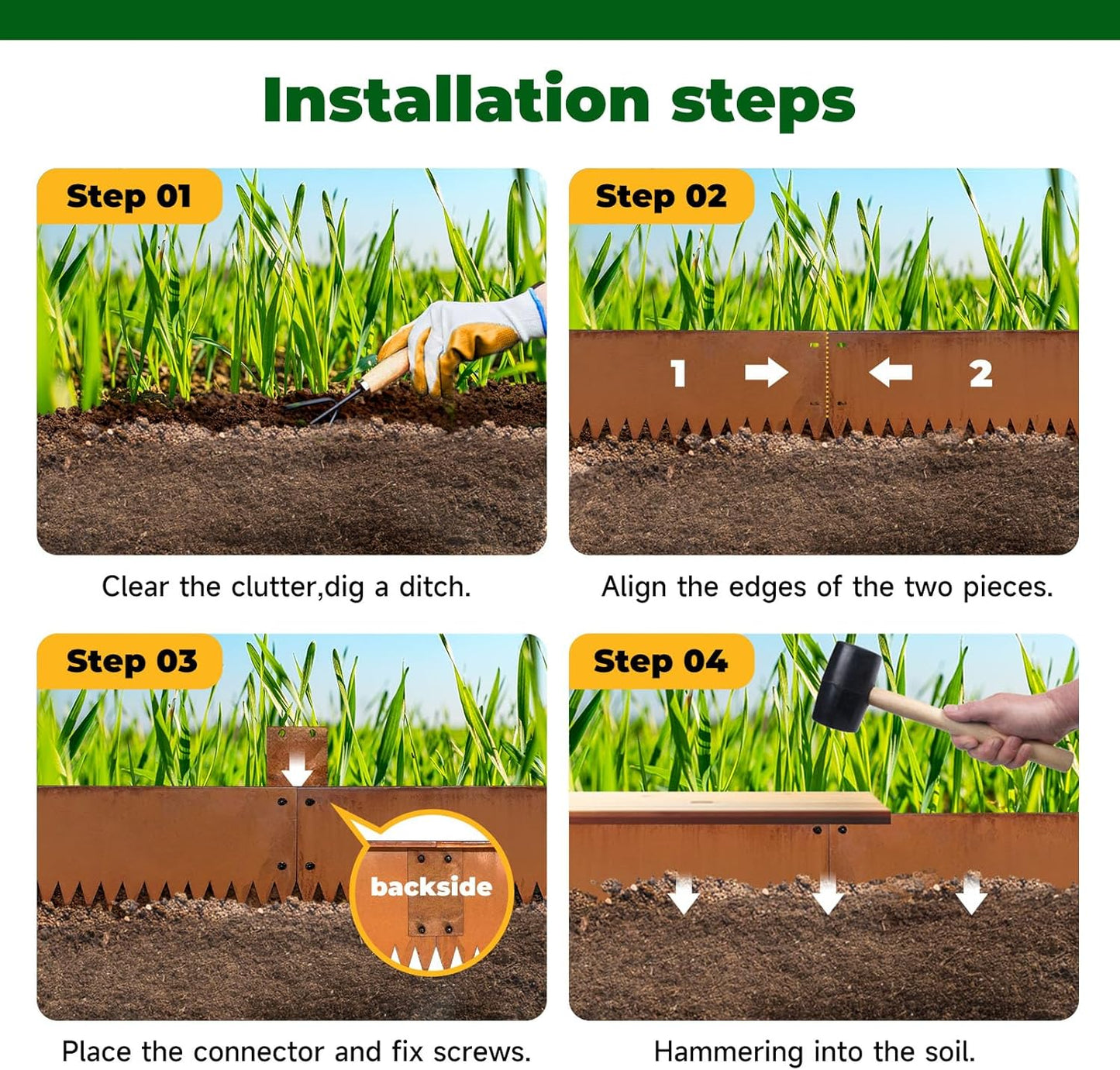 Installation steps

Step 01

Clear the clutter,dig a ditch.

Step 02

1

2

Align the edges of the two pieces.

Step 03

backside

Place the connector and fix screws.

Step 04

Hammering into the soil.