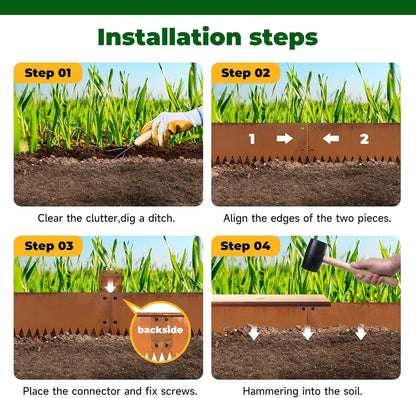 Installation steps

Step 01

Clear the clutter,dig a ditch.

Step 02

1

2

Align the edges of the two pieces.

Step 03

backside

Place the connector and fix screws.

Step 04

Hammering into the soil.