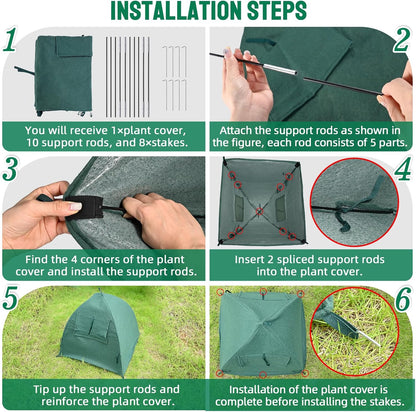 INSTALLATION STEPS

1

You will receive 1×plant cover, 10 support rods, and 8×stakes.

2

Attach the support rods as shown in the figure, each rod consists of 5 parts.

3

Find the 4 corners of the plant cover and install the support rods.

4

Insert 2 spliced support rods into the plant cover.

5

Tip up the support rods and reinforce the plant cover.

6

Installation of the plant cover is complete before installing the stakes.