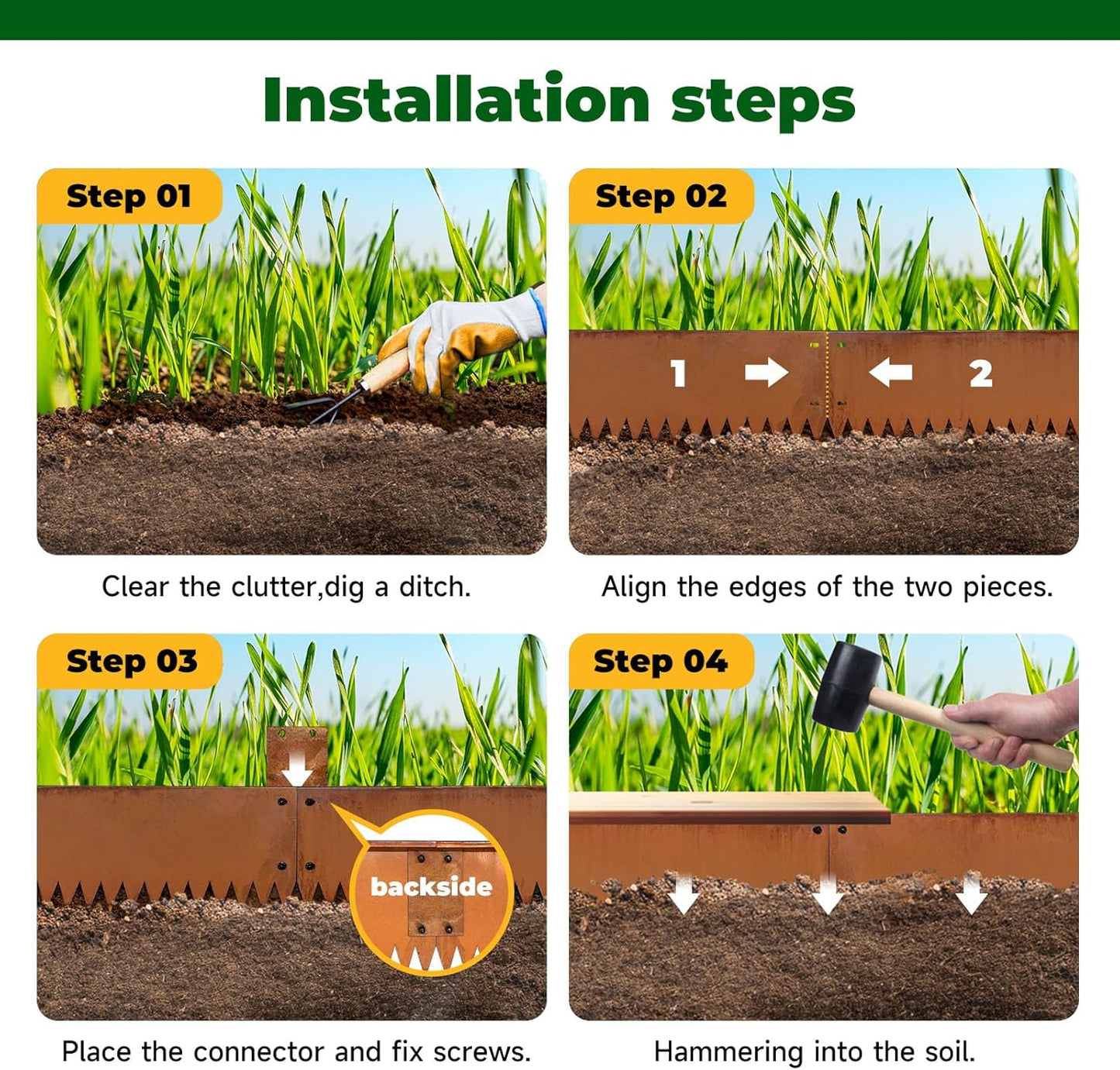 Installation steps

Step 01

Clear the clutter,dig a ditch.

Step 02

1

2

Align the edges of the two pieces.

Step 03

backside

Place the connector and fix screws.

Step 04

Hammering into the soil.