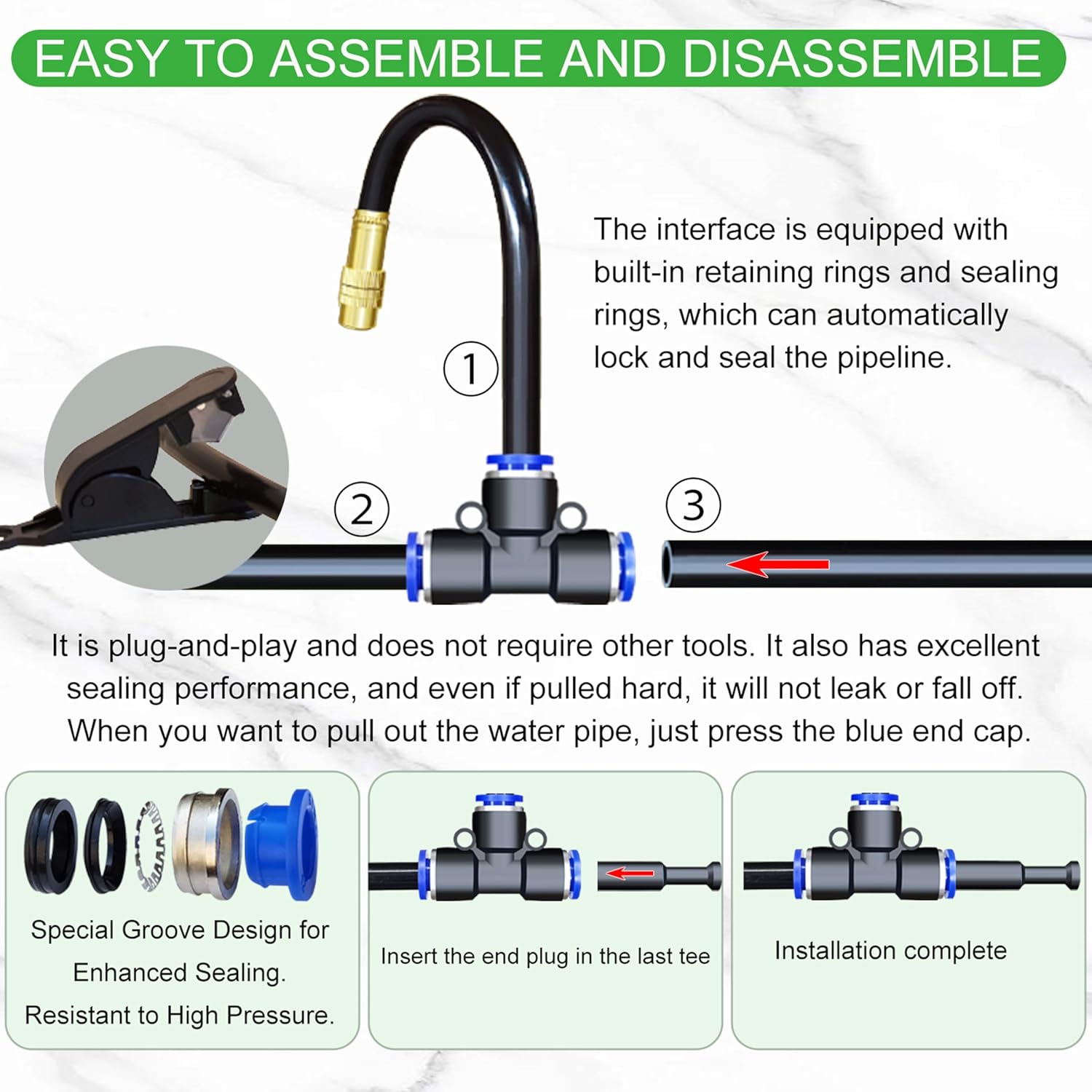 EASY TO ASSEMBLE AND DISASSEMBLE

The interface is equipped with built-in retaining rings and sealing rings, which can automatically lock and seal the pipeline.

1

2

3

It is plug-and-play and does not require other tools. It also has excellent sealing performance, and even if pulled hard, it will not leak or fall off. When you want to pull out the water pipe, just press the blue end cap.

Special Groove Design for Enhanced Sealing. Resistant to High Pressure.

Insert the end plug in the last tee

Installation complete