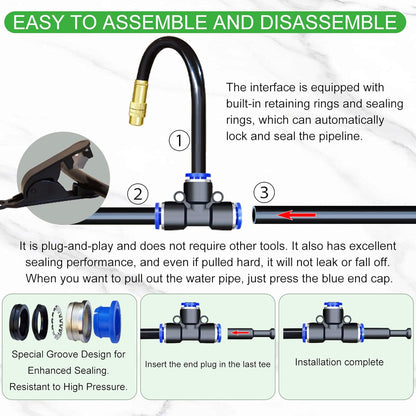 EASY TO ASSEMBLE AND DISASSEMBLE

The interface is equipped with built-in retaining rings and sealing rings, which can automatically lock and seal the pipeline.

①

②

③

It is plug-and-play and does not require other tools. It also has excellent sealing performance, and even if pulled hard, it will not leak or fall off. When you want to pull out the water pipe, just press the blue end cap.

Special Groove Design for Enhanced Sealing. Resistant to High Pressure.

Insert the end plug in the last tee

Installation complete