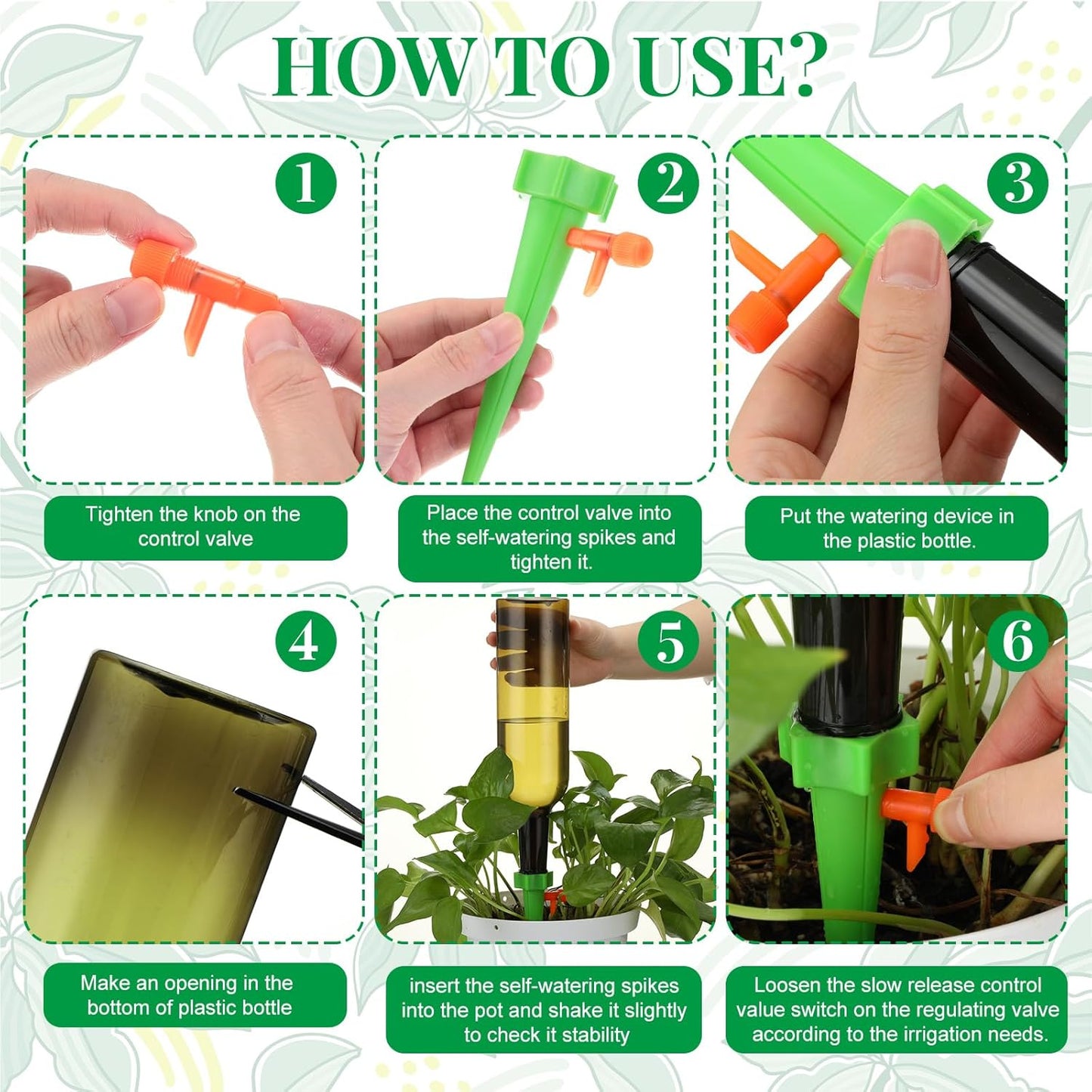 HOW TO USE?

1
Tighten the knob on the control valve

2
Place the control valve into the self-watering spikes and tighten it.

3
Put the watering device in the plastic bottle.

4
Make an opening in the bottom of plastic bottle

5
insert the self-watering spikes into the pot and shake it slightly to check it stability

6
Loosen the slow release control value switch on the regulating valve according to the irrigation needs.