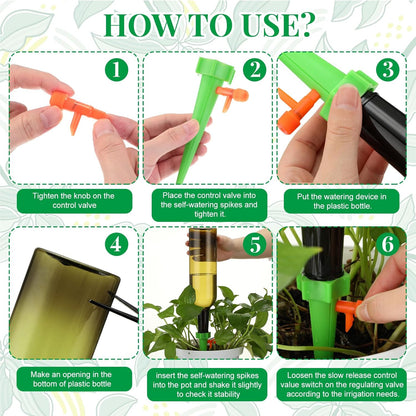 HOW TO USE?

1

Tighten the knob on the control valve

2

Place the control valve into the self-watering spikes and tighten it.

3

Put the watering device in the plastic bottle.

4

Make an opening in the bottom of plastic bottle

5

insert the self-watering spikes into the pot and shake it slightly to check it stability

6

Loosen the slow release control value switch on the regulating valve according to the irrigation needs.