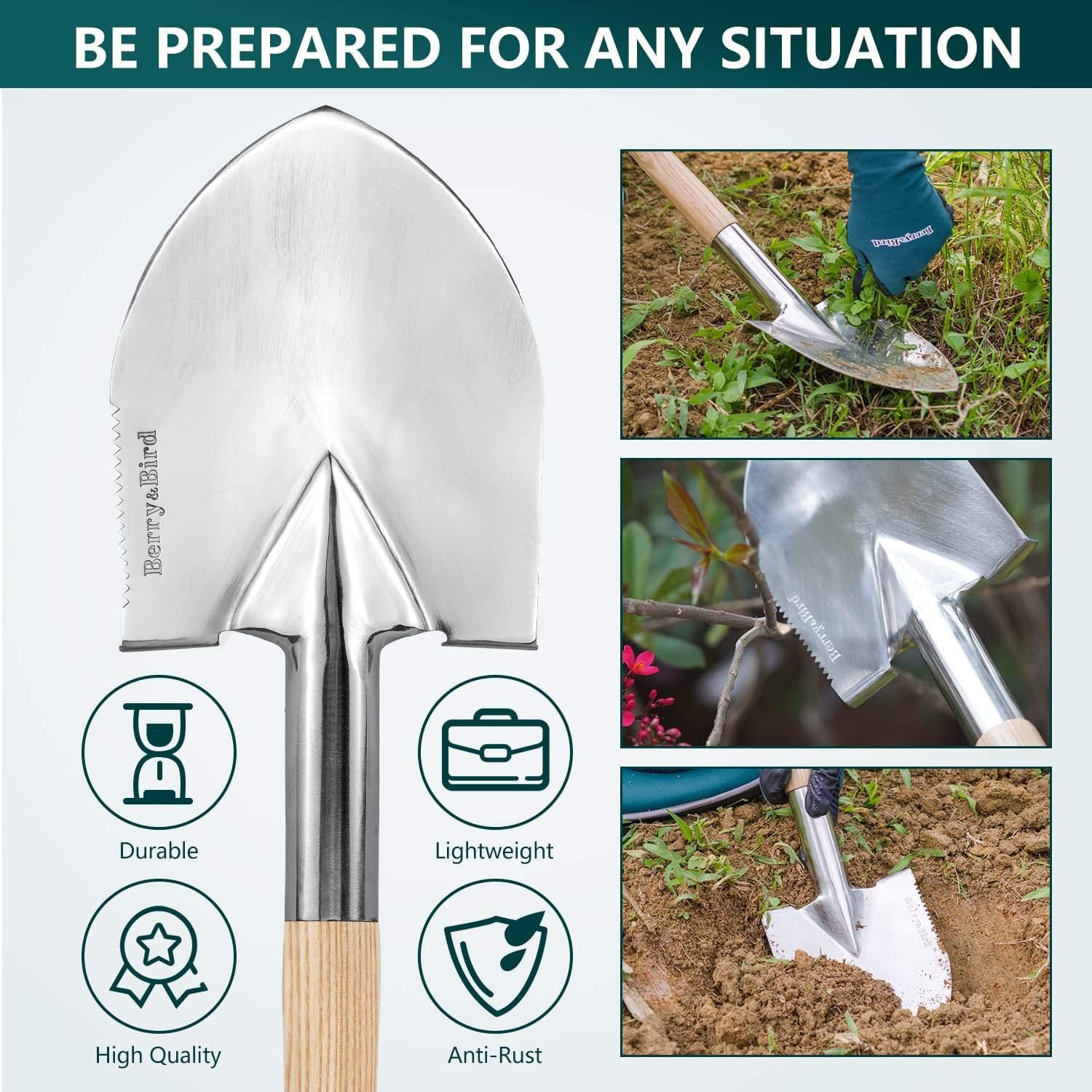 BE PREPARED FOR ANY SITUATION

Berry&Bird

Durable

Lightweight

High Quality

Anti-Rust

Berry&Bird

Berry&Bird

Berry&Bird