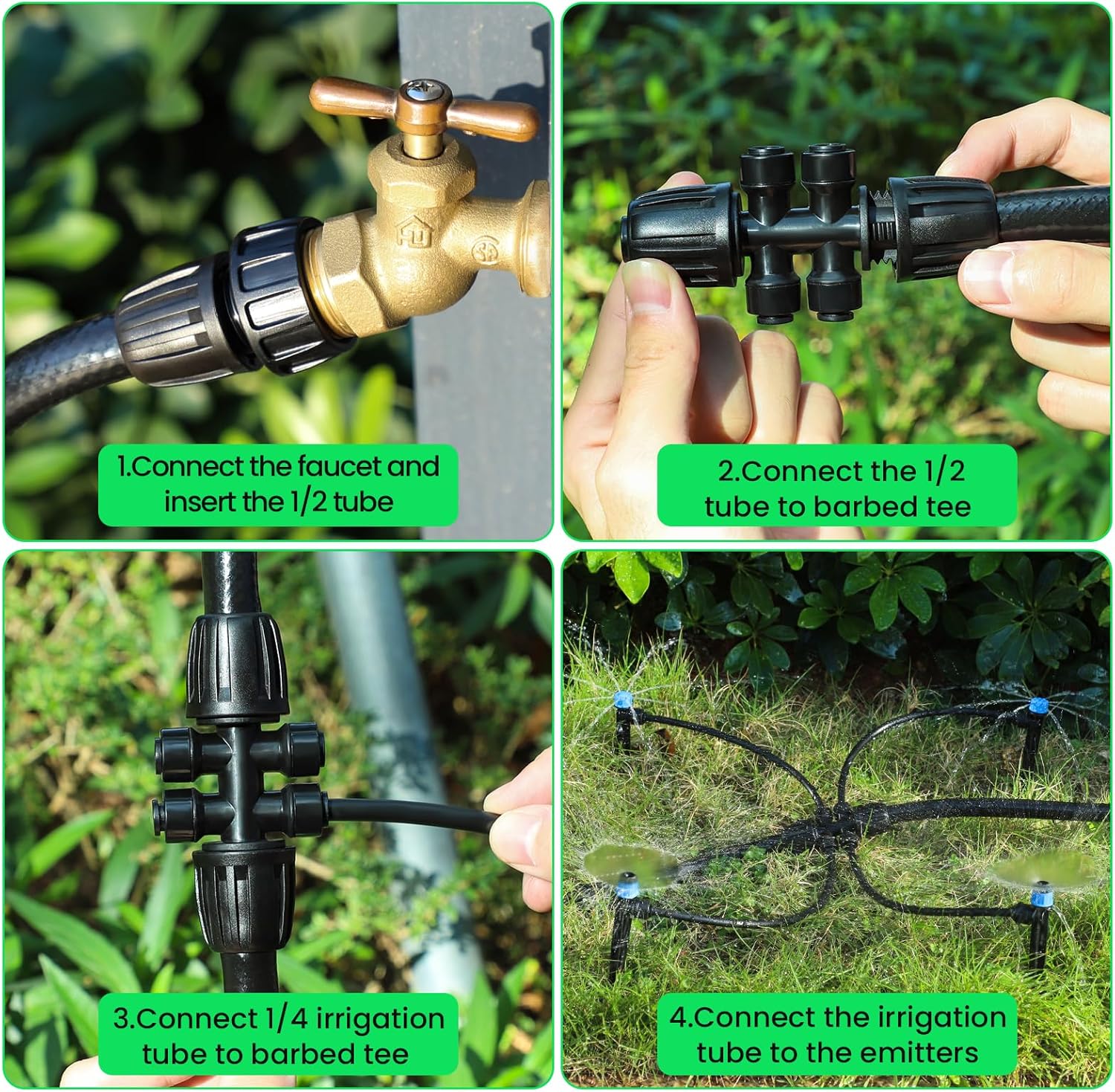 1.Connect the faucet and insert the 1/2 tube

2.Connect the 1/2 tube to barbed tee

3.Connect 1/4 irrigation tube to barbed tee

4.Connect the irrigation tube to the emitters