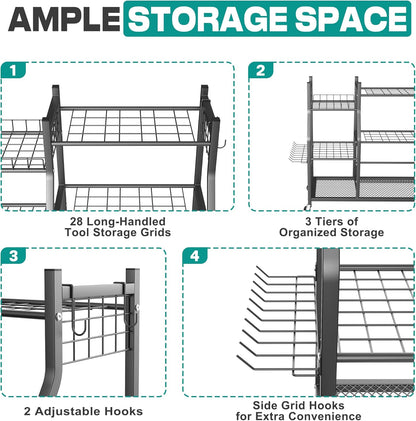 AMPLE STORAGE SPACE

1

28 Long-Handled Tool Storage Grids

2

3 Tiers of Organized Storage

3

2 Adjustable Hooks

4

Side Grid Hooks for Extra Convenience