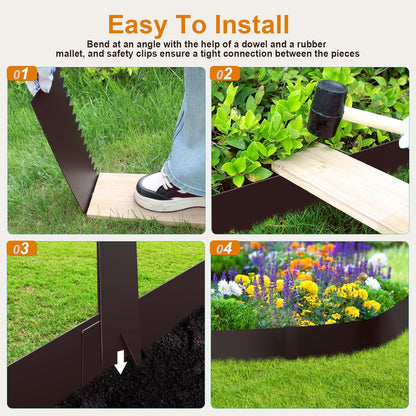 Easy To Install

Bend at an angle with the help of a dowel and a rubber mallet, and safety clips ensure a tight connection between the pieces

01

02

03

04