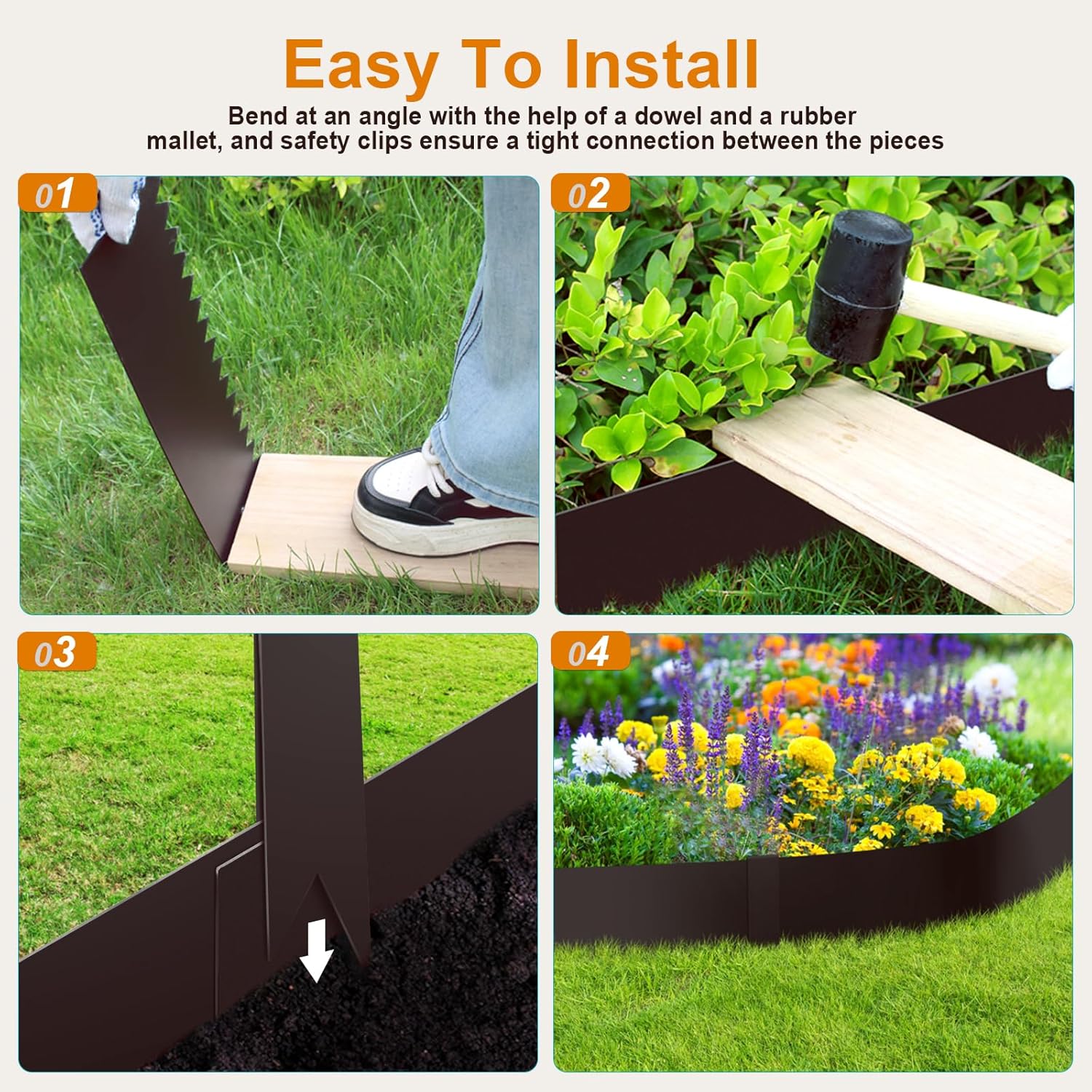 Easy To Install

Bend at an angle with the help of a dowel and a rubber mallet, and safety clips ensure a tight connection between the pieces

01

02

03

04