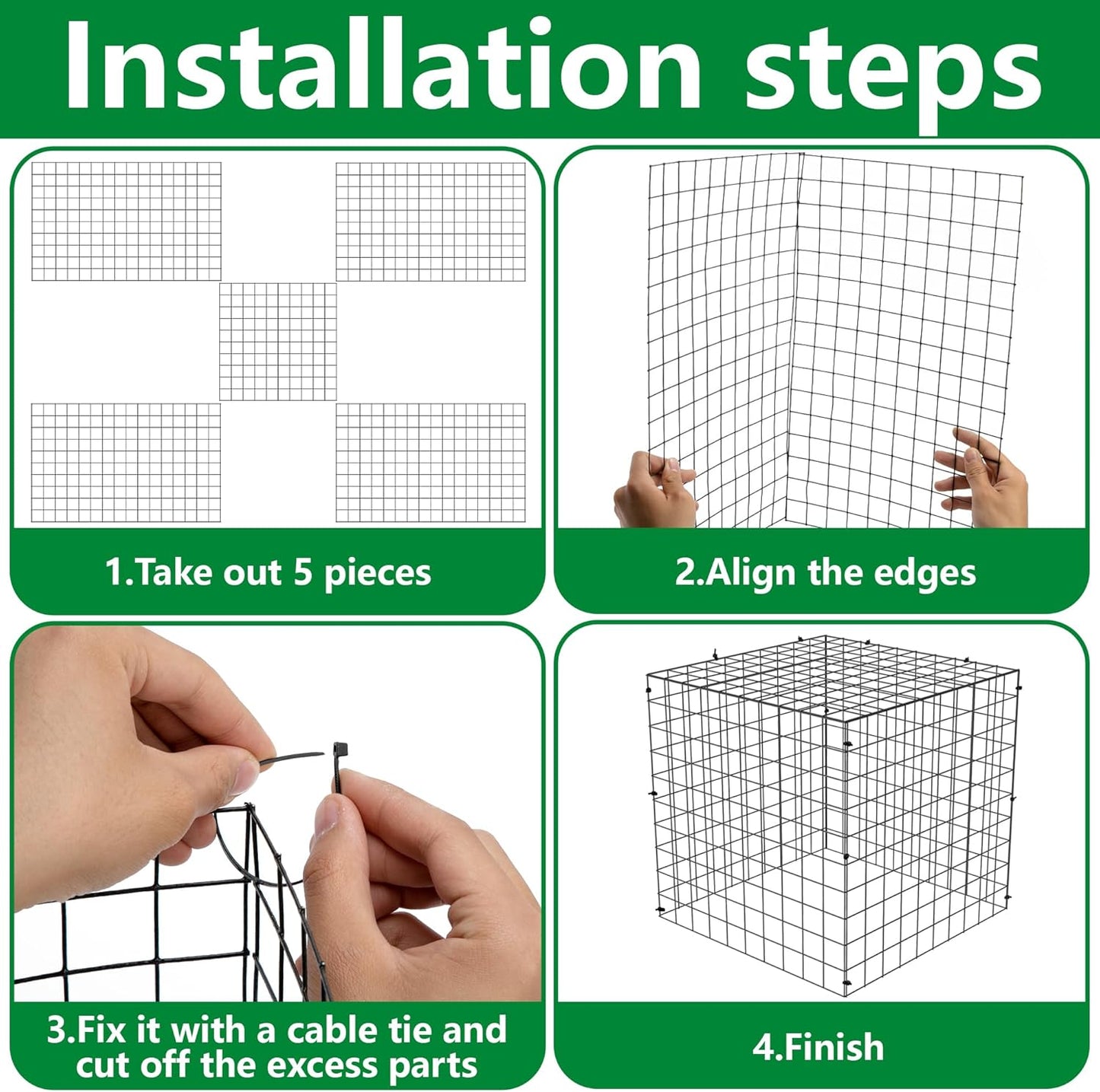 Installation steps

1.Take out 5 pieces

2.Align the edges

3.Fix it with a cable tie and cut off the excess parts

4.Finish