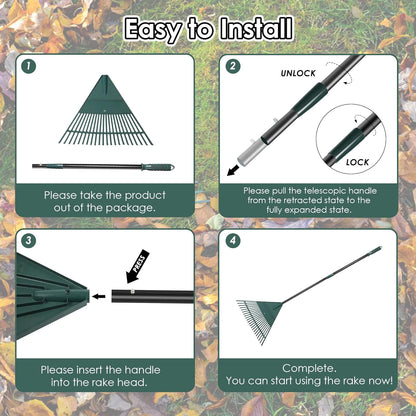 Easy to Install

1

Please take the product out of the package.

2

UNLOCK

LOCK

Please pull the telescopic handle from the retracted state to the fully expanded state.

3

PRESS

Please insert the handle into the rake head.

4

Complete.
You can start using the rake now!