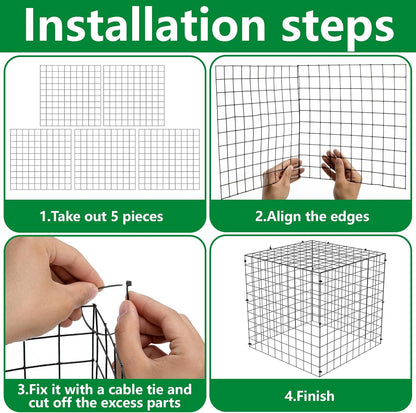 Installation steps

1.Take out 5 pieces

2.Align the edges

3.Fix it with a cable tie and cut off the excess parts

4.Finish