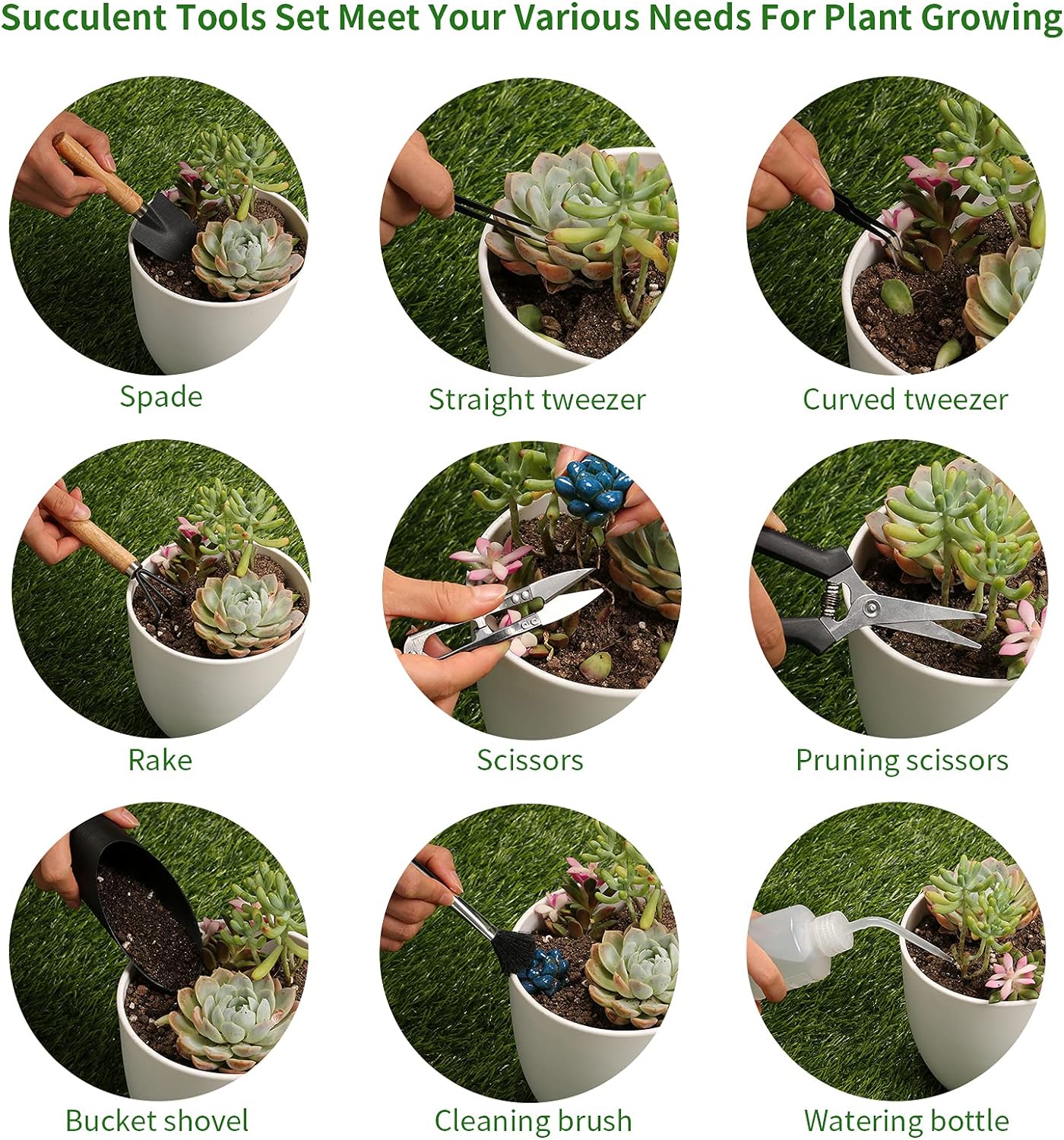 Succulent Tools Set Meet Your Various Needs For Plant Growing

Spade

Straight tweezer

Curved tweezer

Rake

Scissors

Pruning scissors

Bucket shovel

Cleaning brush

Watering bottle