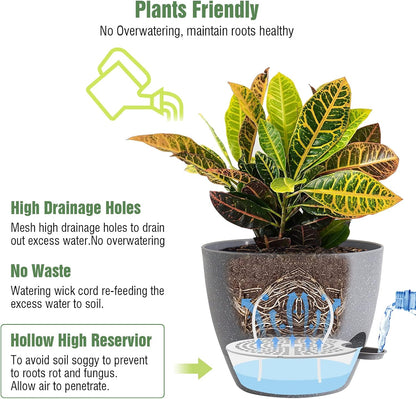 Plants Friendly
No Overwatering, maintain roots healthy

High Drainage Holes
Mesh high drainage holes to drain out excess water.No overwatering

No Waste
Watering wick cord re-feeding the excess water to soil.

Hollow High Reservior
To avoid soil soggy to prevent to roots rot and fungus.
Allow air to penetrate.