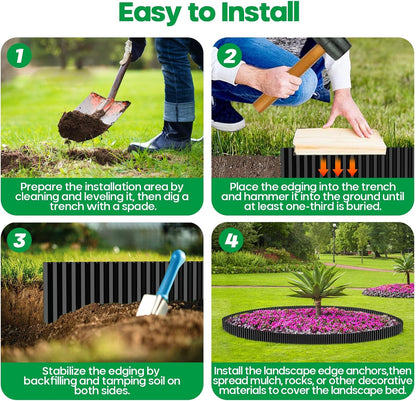 Easy to Install

1

Prepare the installation area by cleaning and leveling it, then dig a trench with a spade.

2

Place the edging into the trench and hammer it into the ground until at least one-third is buried.

3

Stabilize the edging by backfilling and tamping soil on both sides.

4

Install the landscape edge anchors,then spread mulch, rocks, or other decorative materials to cover the landscape bed.