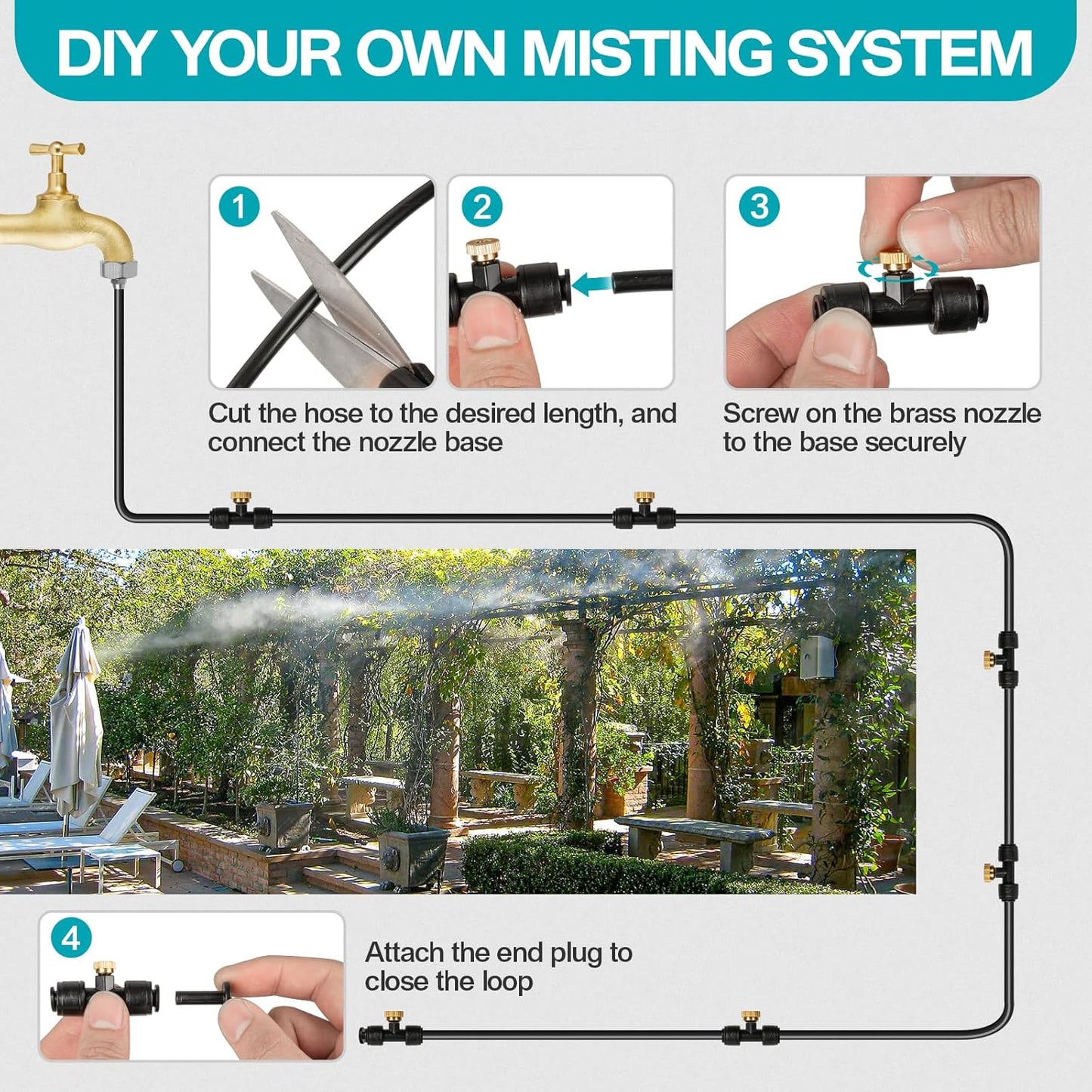 DIY YOUR OWN MISTING SYSTEM

1

2

Cut the hose to the desired length, and connect the nozzle base

3

Screw on the brass nozzle to the base securely

4

Attach the end plug to close the loop