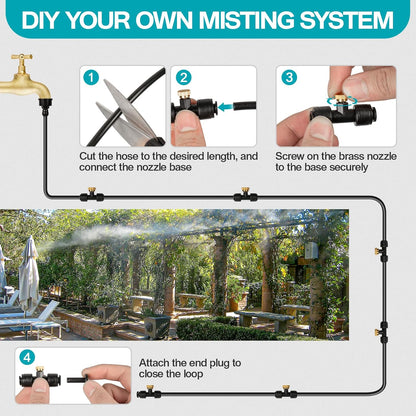 DIY YOUR OWN MISTING SYSTEM

1

2

3

Cut the hose to the desired length, and connect the nozzle base

Screw on the brass nozzle to the base securely

4

Attach the end plug to close the loop