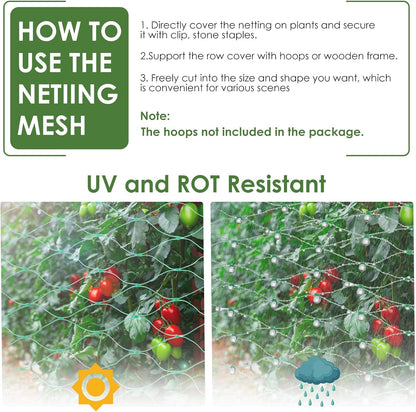 HOW TO USE THE NETIING MESH

1. Directly cover the netting on plants and secure it with clip, stone staples.

2.Support the row cover with hoops or wooden frame.

3. Freely cut into the size and shape you want, which is convenient for various scenes

Note:
The hoops not included in the package.

UV and ROT Resistant