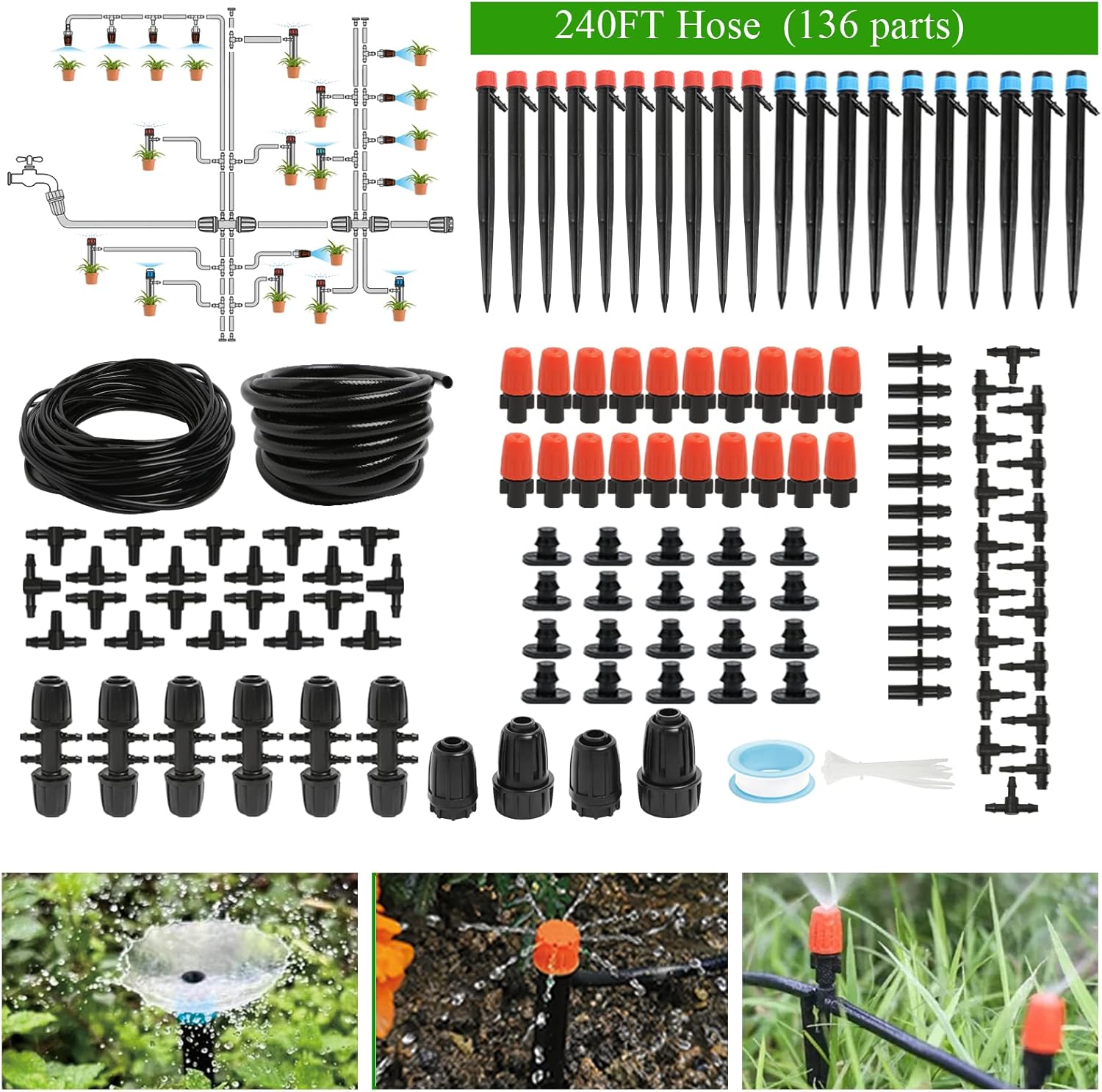 240FT Hose (136 parts)