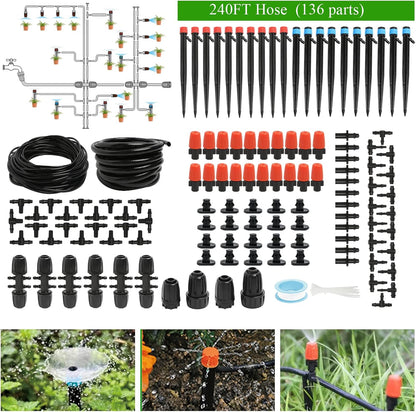 240FT Hose  (136 parts)