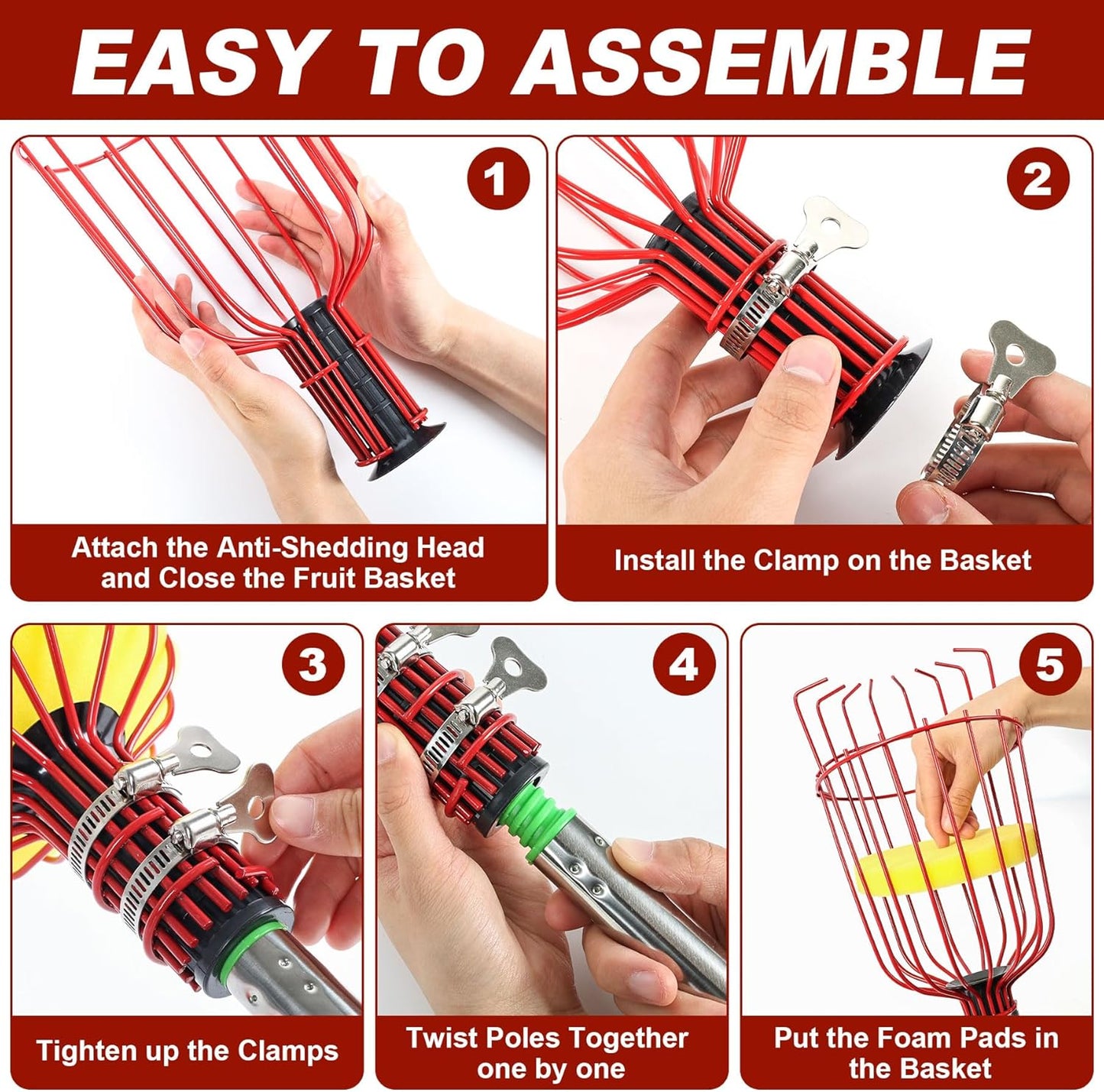 EASY TO ASSEMBLE

1

Attach the Anti-Shedding Head and Close the Fruit Basket

2

Install the Clamp on the Basket

3

Tighten up the Clamps

4

Twist Poles Together one by one

5

Put the Foam Pads in the Basket