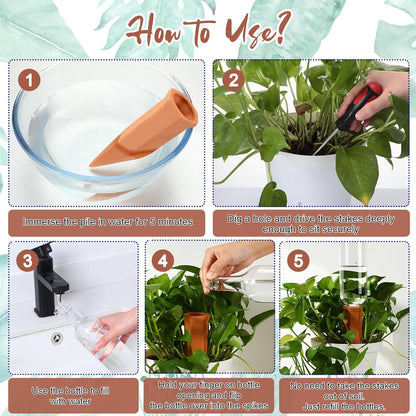 How to Use?

1

Immerse the pile in water for 5 minutes

2

Dig a hole and drive the stakes deeply enough to sit securely

3

Use the bottle to fill with water

4

Hold your finger on bottle opening and flip the bottle over into the spikes

5

No need to take the stakes out of soil. Just refill the bottles.