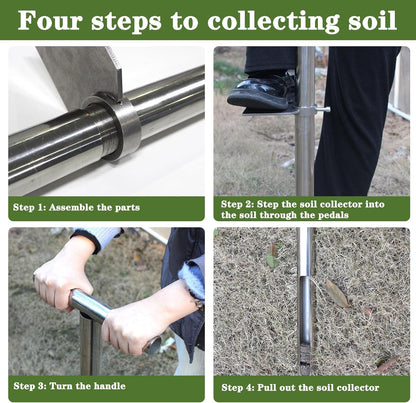 Four steps to collecting soil

Step 1: Assemble the parts

Step 2: Step the soil collector into the soil through the pedals

Step 3: Turn the handle

Step 4: Pull out the soil collector