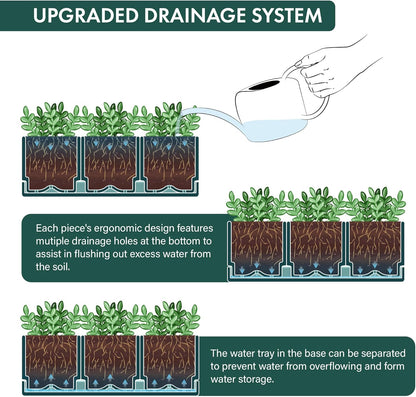 UPGRADED DRAINAGE SYSTEM

Each piece's ergonomic design features mutiple drainage holes at the bottom to assist in flushing out excess water from the soil.

The water tray in the base can be separated to prevent water from overflowing and form water storage.