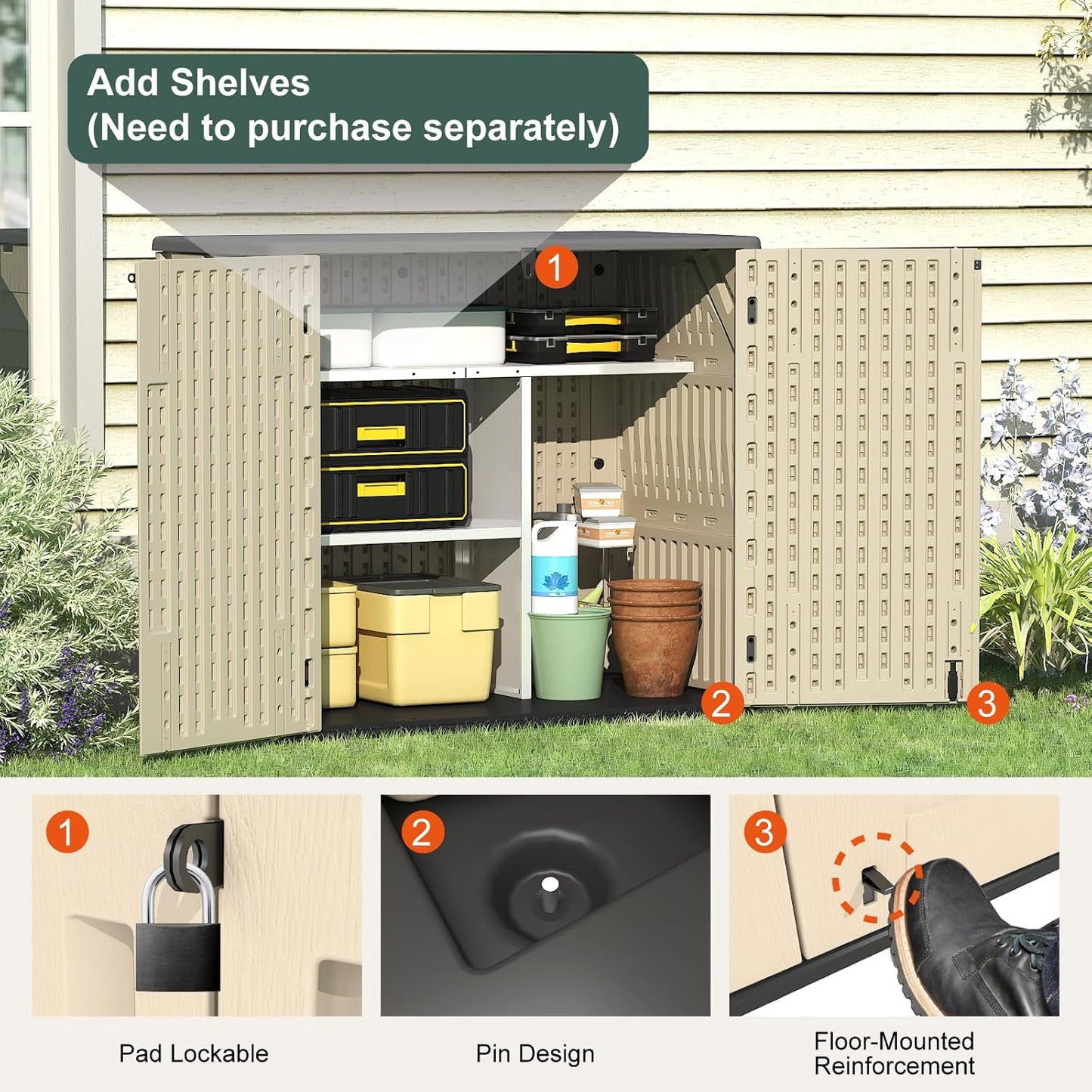 Add Shelves
(Need to purchase separately)

1

2

3

1

2

3

Pad Lockable

Pin Design

Floor-Mounted Reinforcement