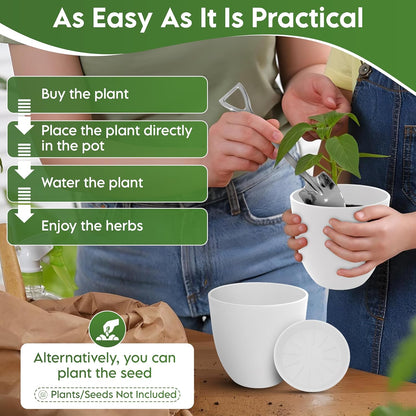 As Easy As It Is Practical

Buy the plant

Place the plant directly in the pot

Water the plant

Enjoy the herbs

Alternatively, you can plant the seed

Plants/Seeds Not Included