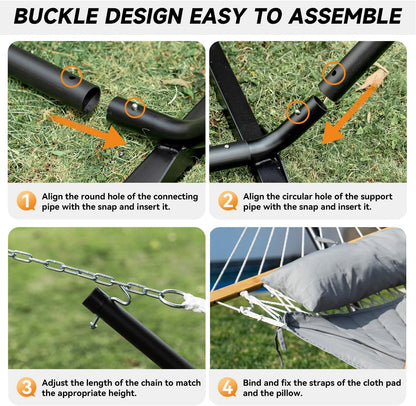 BUCKLE DESIGN EASY TO ASSEMBLE

1 Align the round hole of the connecting pipe with the snap and insert it.

2 Align the circular hole of the support pipe with the snap and insert it.

3 Adjust the length of the chain to match the appropriate height.

4 Bind and fix the straps of the cloth pad and the pillow.