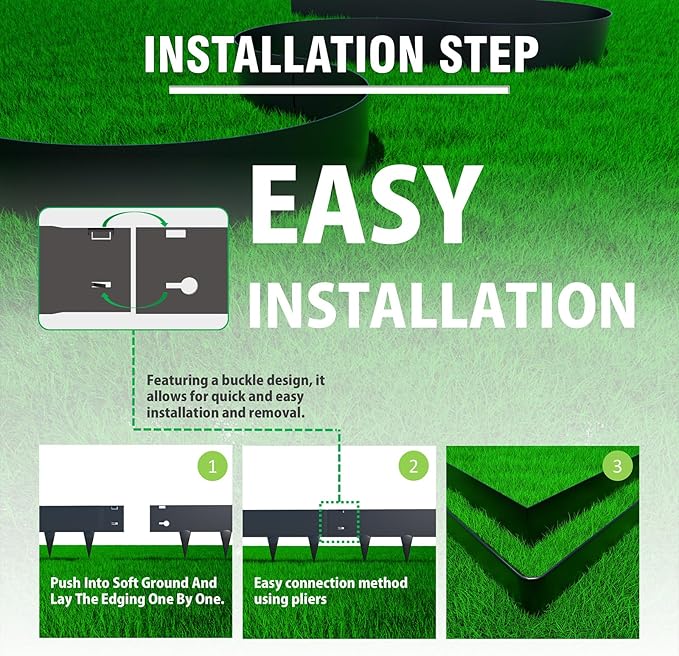 INSTALLATION STEP

EASY
INSTALLATION

Featuring a buckle design, it allows for quick and easy installation and removal.

1

Push Into Soft Ground And Lay The Edging One By One.

2

Easy connection method using pliers

3