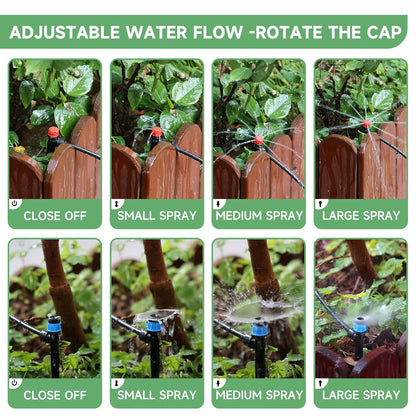 ADJUSTABLE WATER FLOW -ROTATE THE CAP

CLOSE OFF

SMALL SPRAY

MEDIUM SPRAY

LARGE SPRAY

CLOSE OFF

SMALL SPRAY

MEDIUM SPRAY

LARGE SPRAY