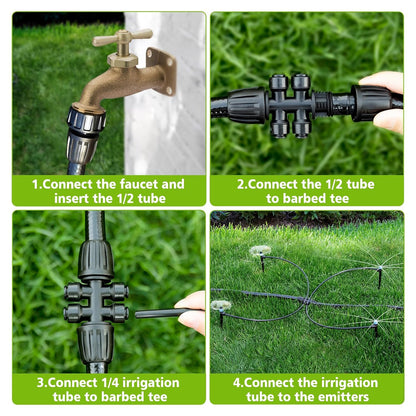 1.Connect the faucet and insert the 1/2 tube

2.Connect the 1/2 tube to barbed tee

3.Connect 1/4 irrigation tube to barbed tee

4.Connect the irrigation tube to the emitters