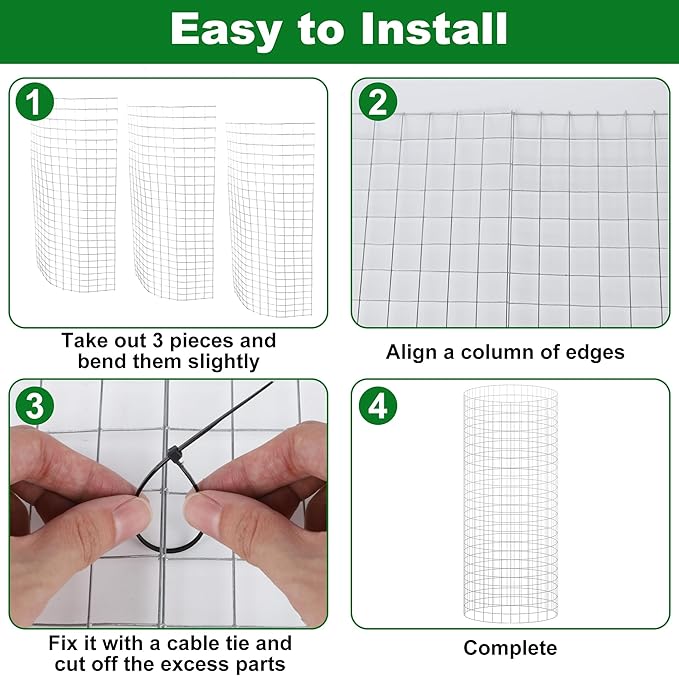 Easy to Install

1

Take out 3 pieces and bend them slightly

2

Align a column of edges

3

Fix it with a cable tie and cut off the excess parts

4

Complete