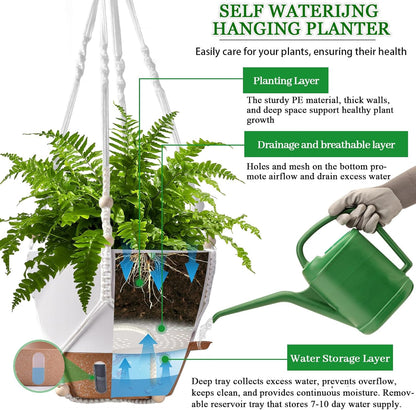 SELF WATERIJNG HANGING PLANTER

Easily care for your plants, ensuring their health

Planting Layer

The sturdy PE material, thick walls, and deep space support healthy plant growth

Drainage and breathable layer

Holes and mesh on the bottom promote airflow and drain excess water

Water Storage Layer

Deep tray collects excess water, prevents overflow, keeps clean, and provides continuous moisture. Removable reservoir tray that stores 7-10 day water supply.