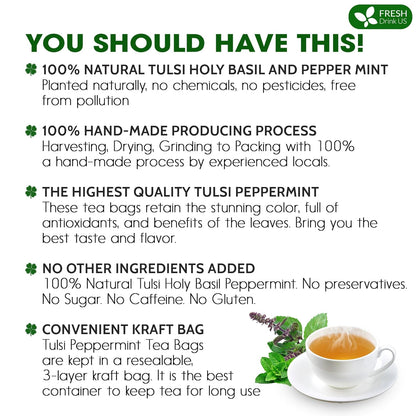 FRESH
Drink US

YOU SHOULD HAVE THIS!

100% NATURAL TULSI HOLY BASIL AND PEPPER MINT
Planted naturally, no chemicals, no pesticides, free from pollution

100% HAND-MADE PRODUCING PROCESS
Harvesting, Drying, Grinding to Packing with 100% a hand-made process by experienced locals.

THE HIGHEST QUALITY TULSI PEPPERMINT
These tea bags retain the stunning color, full of antioxidants, and benefits of the leaves. Bring you the best taste and flavor.

NO OTHER INGREDIENTS ADDED
100% Natural Tulsi Holy Basil Peppermint. No preservatives. No Sugar. No Caffeine. No Gluten.

CONVENIENT KRAFT BAG
Tulsi Peppermint Tea Bags are kept in a resealable, 3-layer kraft bag. It is the best container to keep tea for long use