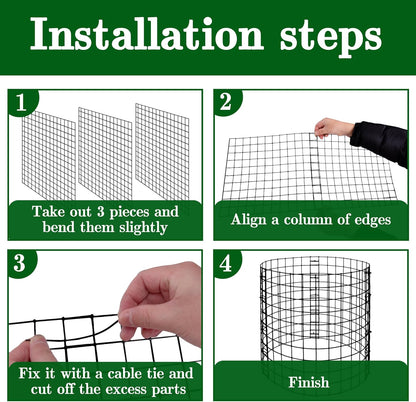 Installation steps

1
Take out 3 pieces and bend them slightly

2
Align a column of edges

3
Fix it with a cable tie and cut off the excess parts

4
Finish