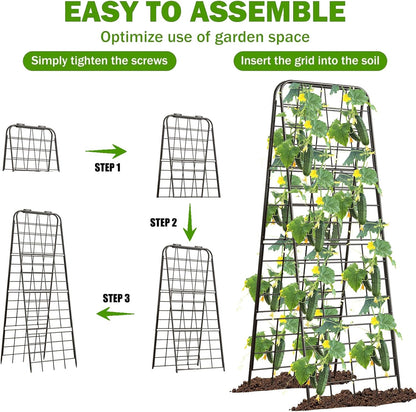 EASY TO ASSEMBLE

Optimize use of garden space

Simply tighten the screws

Insert the grid into the soil

STEP 1

STEP 2

STEP 3