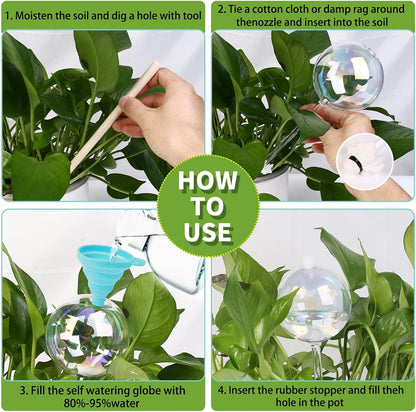 1. Moisten the soil and dig a hole with tool

2. Tie a cotton cloth or damp rag around thenozzle and insert into the soil

HOW TO USE

3. Fill the self watering globe with 80%-95%water

4. Insert the rubber stopper and fill theh hole in the pot