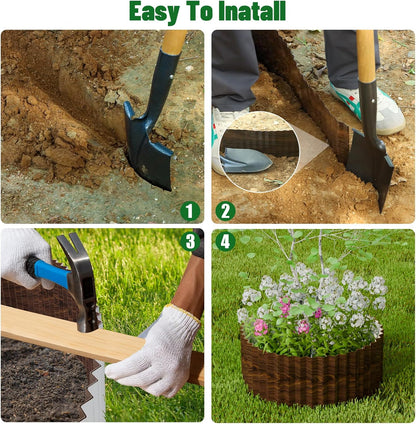 Easy To Inatall

1

2

3

4