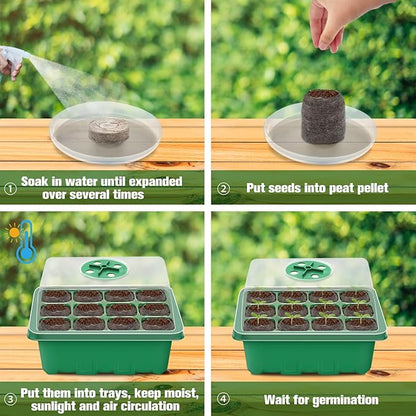 ① Soak in water until expanded over several times

② Put seeds into peat pellet

③ Put them into trays, keep moist, sunlight and air circulation

④ Wait for germination