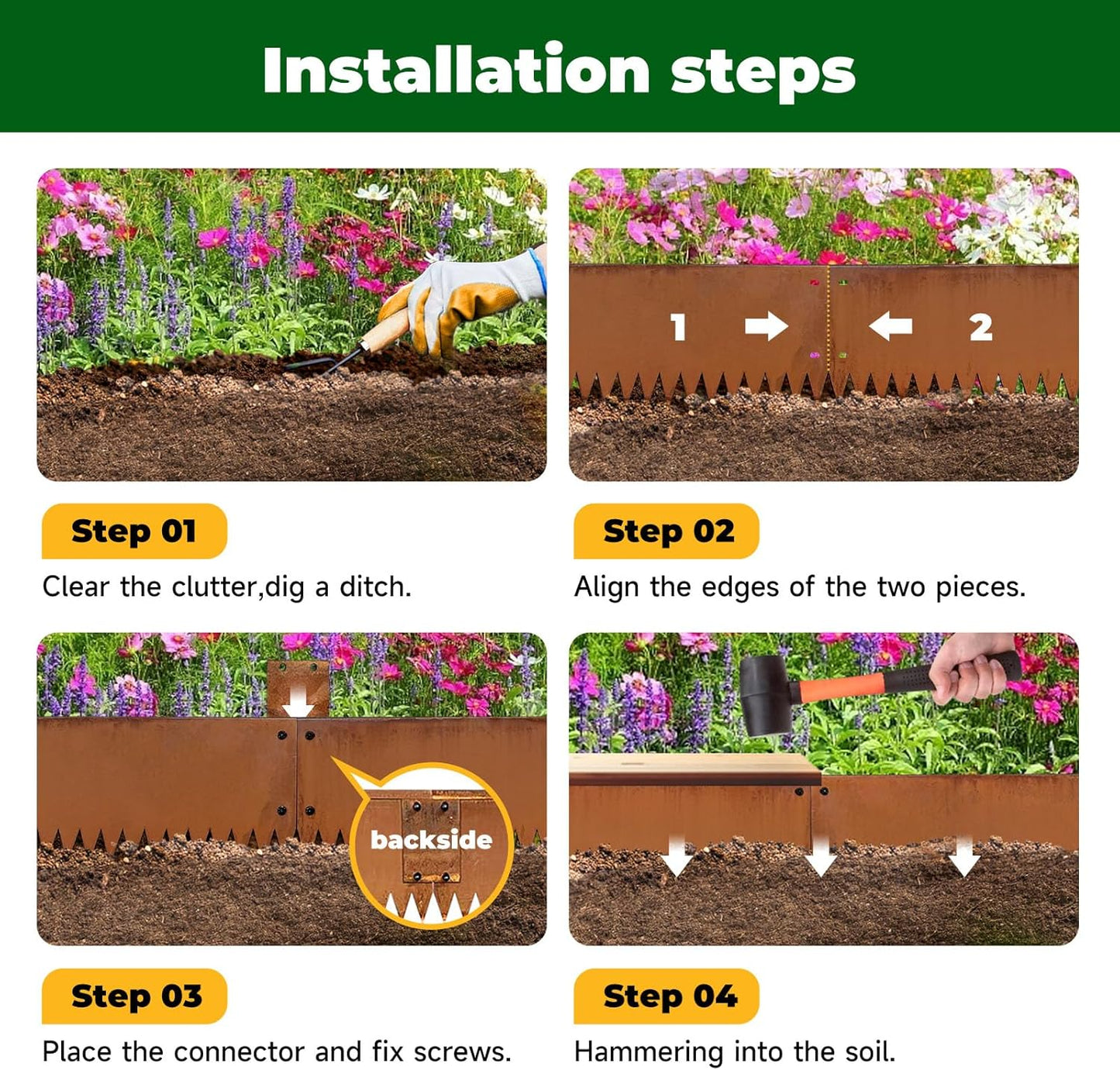 Installation steps

Step 01

Clear the clutter,dig a ditch.

1 2

Step 02

Align the edges of the two pieces.

backside

Step 03

Place the connector and fix screws.

Step 04

Hammering into the soil.