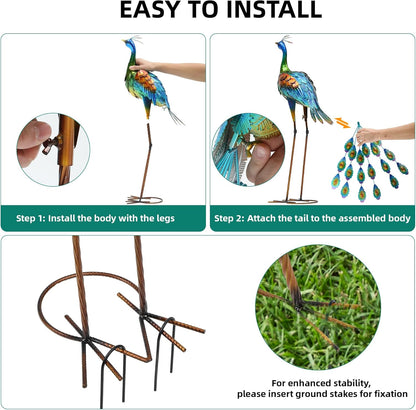 EASY TO INSTALL

Step 1: Install the body with the legs

Step 2: Attach the tail to the assembled body

For enhanced stability,
please insert ground stakes for fixation