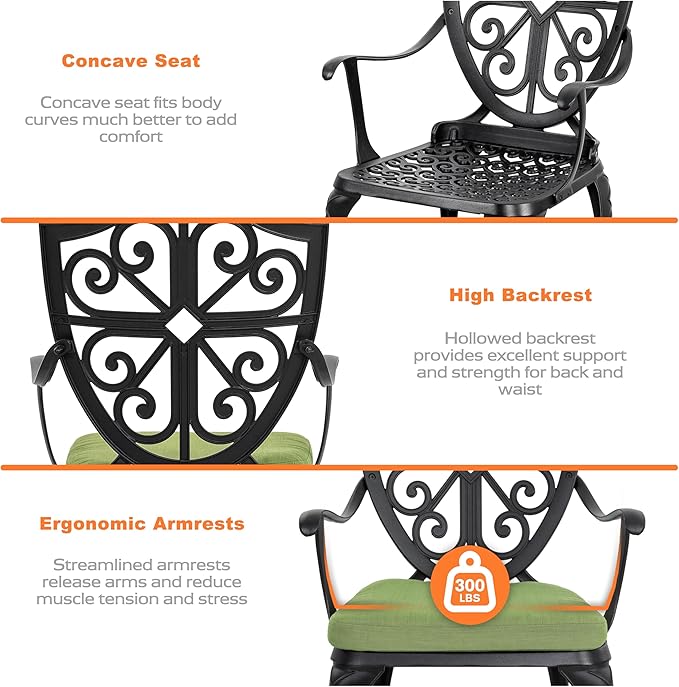 Concave Seat

Concave seat fits body curves much better to add comfort

High Backrest

Hollowed backrest provides excellent support and strength for back and waist

Ergonomic Armrests

Streamlined armrests release arms and reduce muscle tension and stress

300 LBS