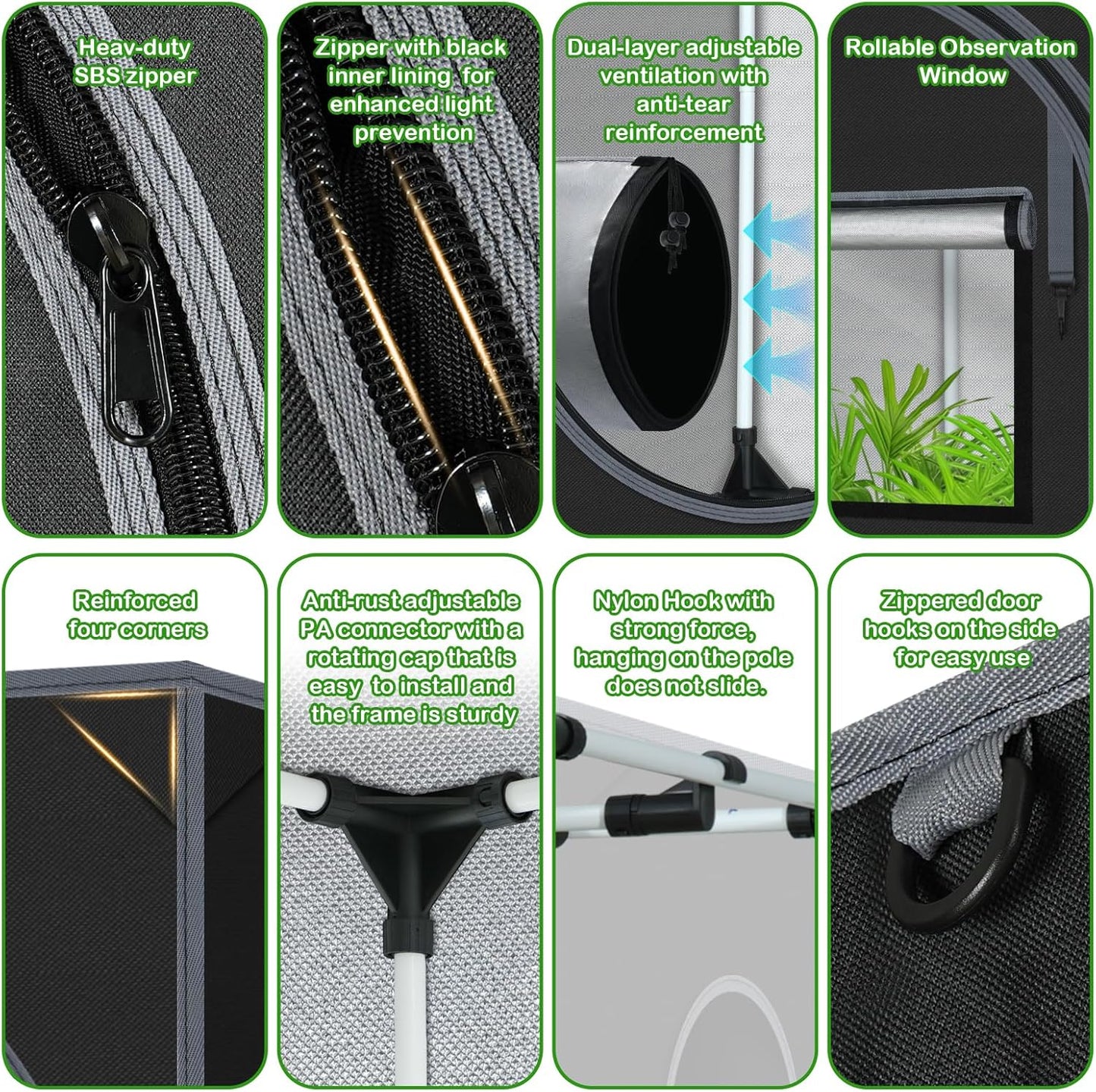 Heav-duty SBS zipper

Zipper with black inner lining for enhanced light prevention

Dual-layer adjustable ventilation with anti-tear reinforcement

Rollable Observation Window

Reinforced four corners

Anti-rust adjustable PA connector with a rotating cap that is easy to install and the frame is sturdy

Nylon Hook with strong force, hanging on the pole does not slide.

Zippered door hooks on the side for easy use