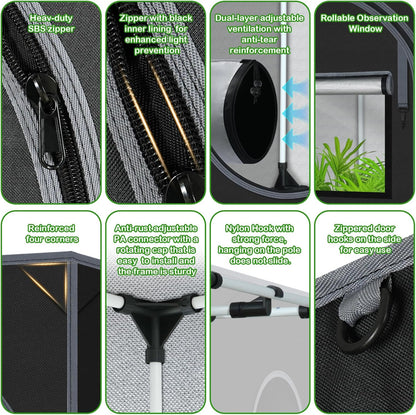 Heav-duty SBS zipper

Zipper with black inner lining for enhanced light prevention

Dual-layer adjustable ventilation with anti-tear reinforcement

Rollable Observation Window

Reinforced four corners

Anti-rust adjustable PA connector with a rotating cap that is easy to install and the frame is sturdy

Nylon Hook with strong force, hanging on the pole does not slide.

Zippered door hooks on the side for easy use