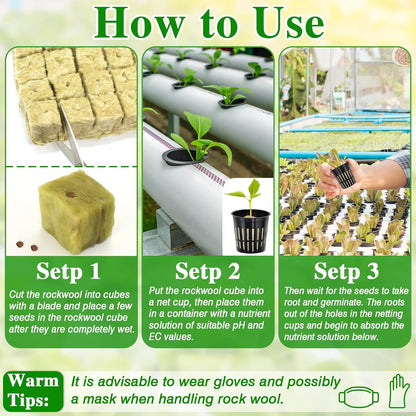 How to Use

Setp 1

Cut the rockwool into cubes with a blade and place a few seeds in the rockwool cube after they are completely wet.

Setp 2

Put the rockwool cube into a net cup, then place them in a container with a nutrient solution of suitable pH and EC values.

Setp 3

Then wait for the seeds to take root and germinate. The roots out of the holes in the netting cups and begin to absorb the nutrient solution below.

Warm Tips:

It is advisable to wear gloves and possibly a mask when handling rock wool.