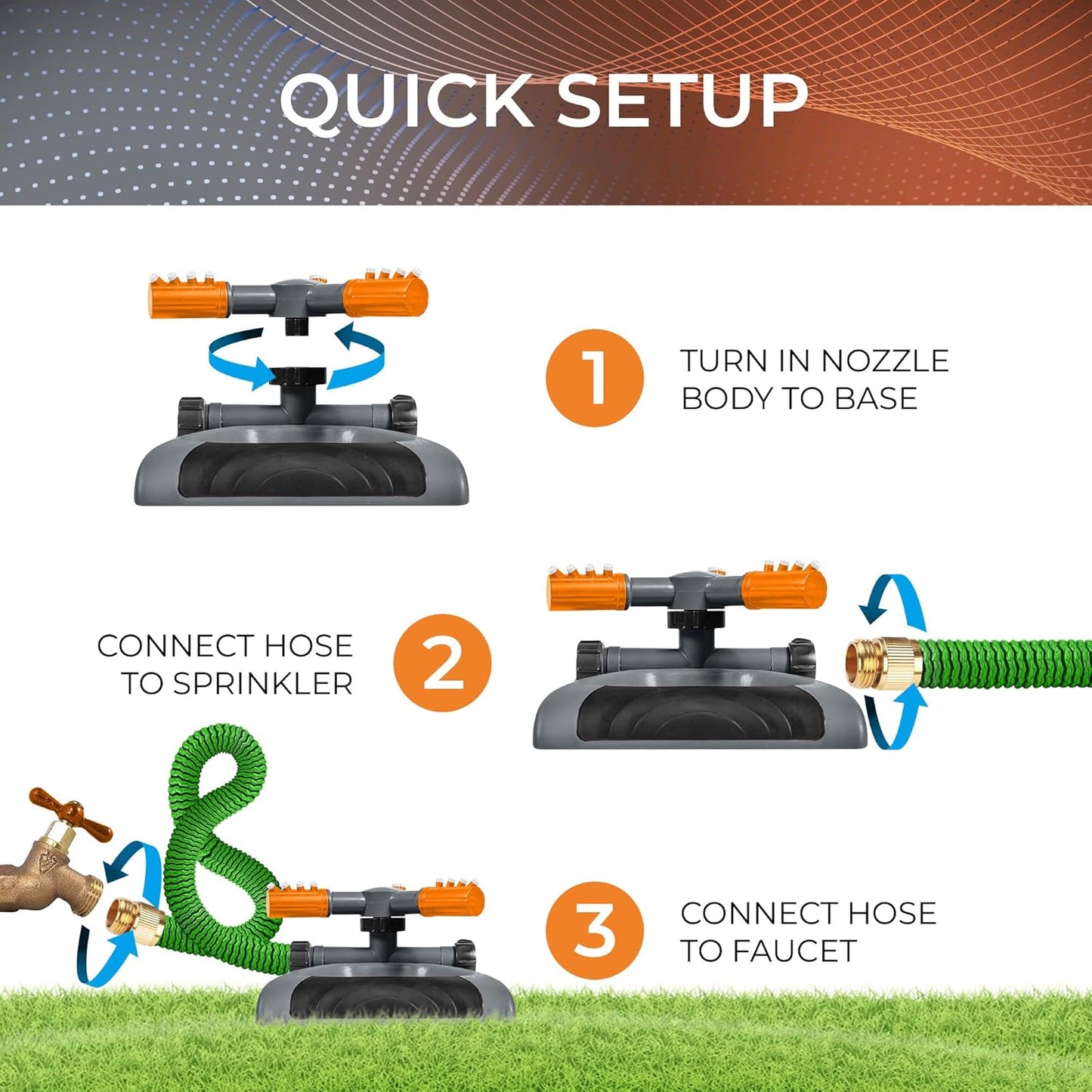 QUICK SETUP

1 TURN IN NOZZLE BODY TO BASE

CONNECT HOSE TO SPRINKLER 2

3 CONNECT HOSE TO FAUCET